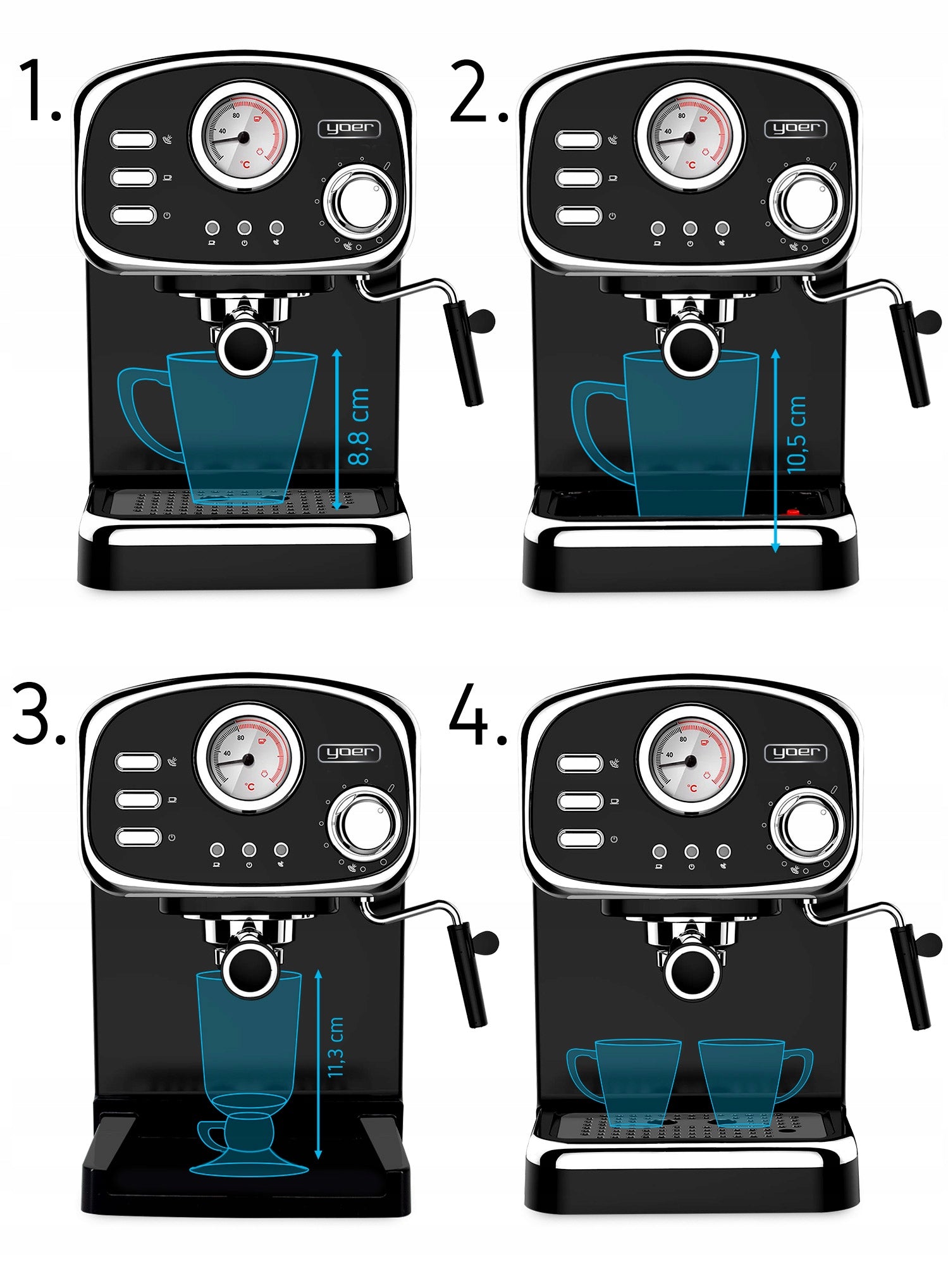 1.

80
40
°C

yoer

8,8 cm

2.

80
40
°C

yoer

10,5 cm

3.

80
40
°C

yoer

11,3 cm

4.

80
40
°C

yoer